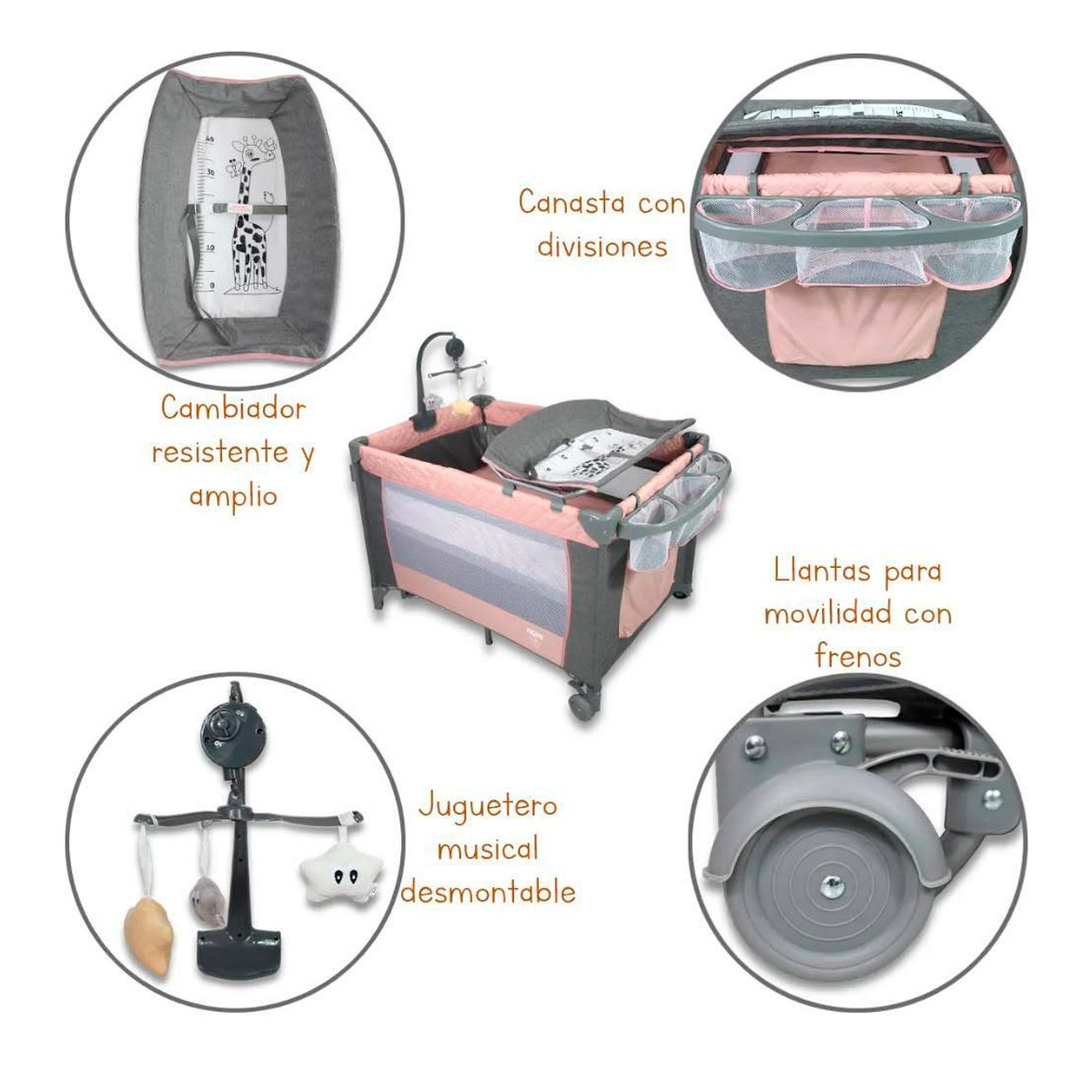 40
30
20
10
0

Canasta con divisiones

Cambiador resistente y amplio

Llantas para movilidad con frenos

Juguetero musical desmontable